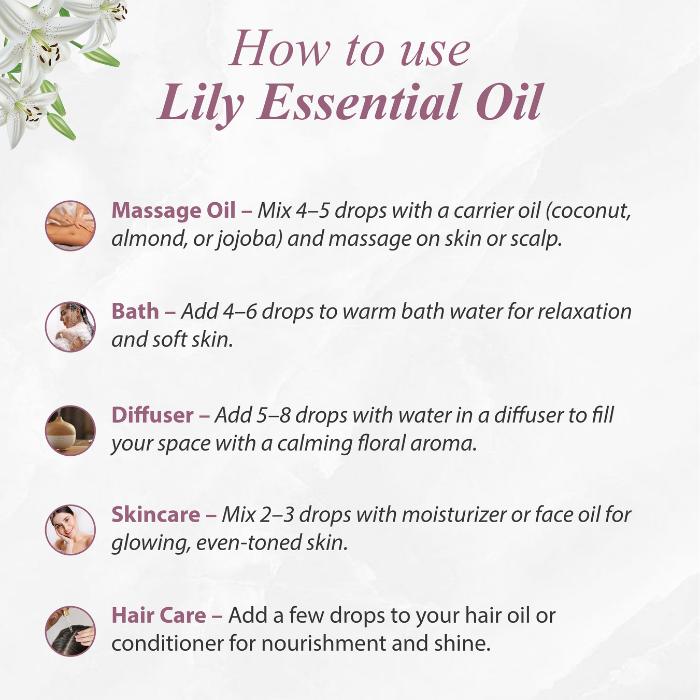 How to use
Lily Essential Oil

Massage Oil – Mix 4–5 drops with a carrier oil (coconut, almond, or jojoba) and massage on skin or scalp.

Bath – Add 4–6 drops to warm bath water for relaxation and soft skin.

Diffuser – Add 5–8 drops with water in a diffuser to fill your space with a calming floral aroma.

Skincare – Mix 2–3 drops with moisturizer or face oil for glowing, even-toned skin.

Hair Care – Add a few drops to your hair oil or conditioner for nourishment and shine.