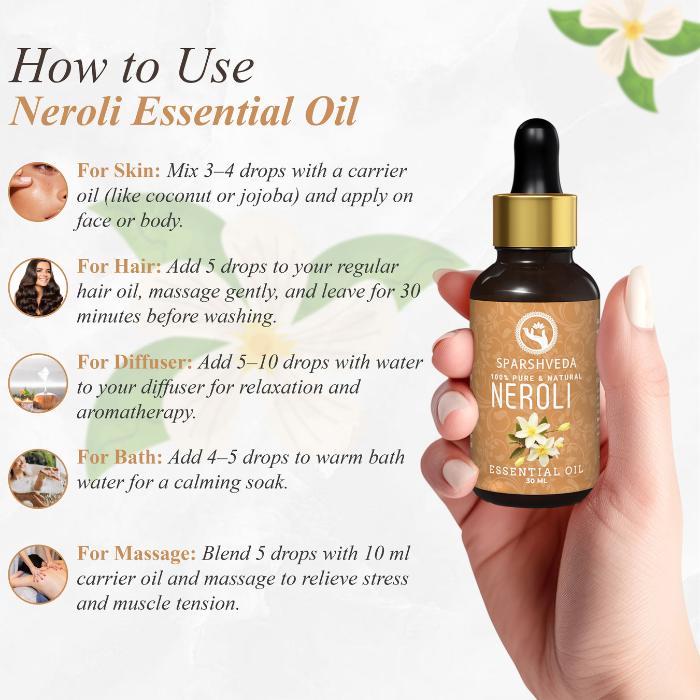 How to Use
Neroli Essential Oil

For Skin: Mix 3–4 drops with a carrier oil (like coconut or jojoba) and apply on face or body.

For Hair: Add 5 drops to your regular hair oil, massage gently, and leave for 30 minutes before washing.

For Diffuser: Add 5–10 drops with water to your diffuser for relaxation and aromatherapy.

For Bath: Add 4–5 drops to warm bath water for a calming soak.

For Massage: Blend 5 drops with 10 ml carrier oil and massage to relieve stress and muscle tension.

SPARSHVEDA
100% PURE & NATURAL
NEROLI
ESSENTIAL OIL
30 ML