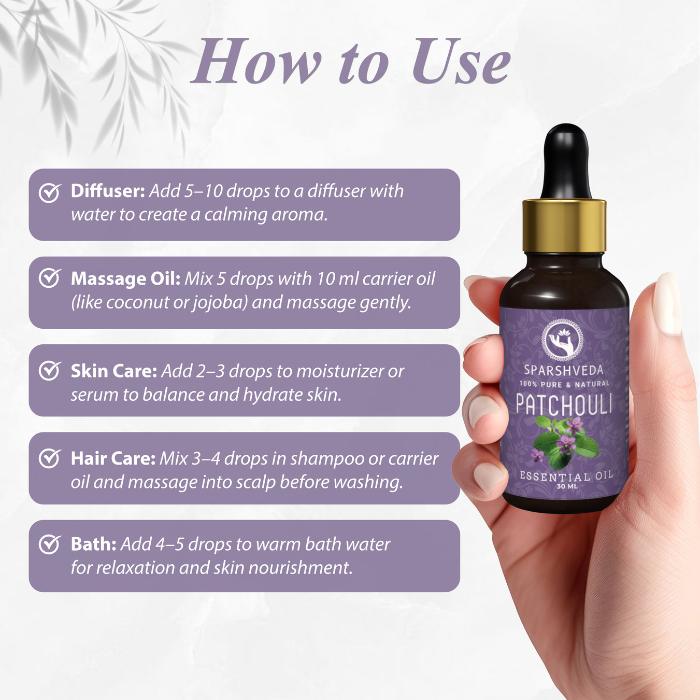 How to Use

Diffuser: Add 5–10 drops to a diffuser with water to create a calming aroma.

Massage Oil: Mix 5 drops with 10 ml carrier oil (like coconut or jojoba) and massage gently.

Skin Care: Add 2–3 drops to moisturizer or serum to balance and hydrate skin.

Hair Care: Mix 3–4 drops in shampoo or carrier oil and massage into scalp before washing.

Bath: Add 4–5 drops to warm bath water for relaxation and skin nourishment.

SPARSHVEDA
100% PURE & NATURAL
PATCHOULI
ESSENTIAL OIL
30 ML