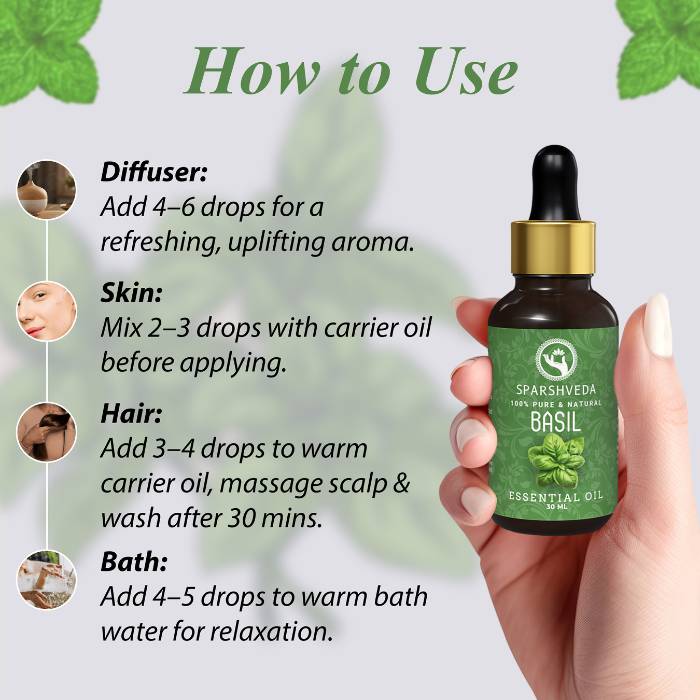 How to Use

Diffuser:
Add 4–6 drops for a refreshing, uplifting aroma.

Skin:
Mix 2–3 drops with carrier oil before applying.

Hair:
Add 3–4 drops to warm carrier oil, massage scalp & wash after 30 mins.

Bath:
Add 4–5 drops to warm bath water for relaxation.

SPARSHVEDA
100% PURE & NATURAL
BASIL
ESSENTIAL OIL
30 ML