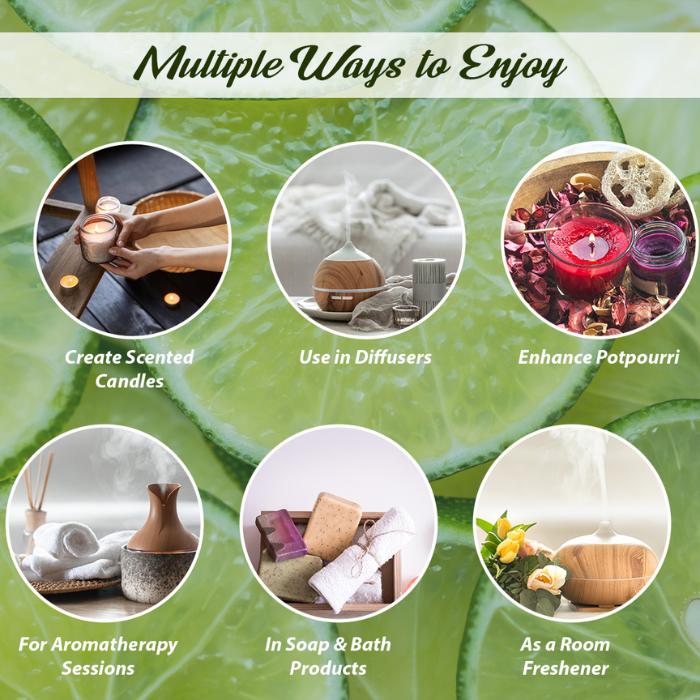 Multiple Ways to Enjoy

Create Scented Candles

Use in Diffusers

Enhance Potpourri

For Aromatherapy Sessions

In Soap & Bath Products

As a Room Freshener