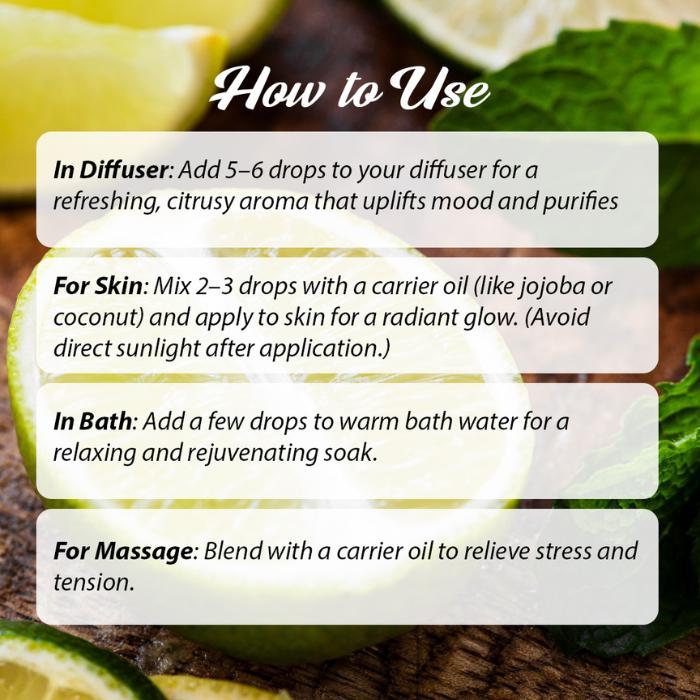 How to Use

In Diffuser: Add 5–6 drops to your diffuser for a refreshing, citrusy aroma that uplifts mood and purifies

For Skin: Mix 2–3 drops with a carrier oil (like jojoba or coconut) and apply to skin for a radiant glow. (Avoid direct sunlight after application.)

In Bath: Add a few drops to warm bath water for a relaxing and rejuvenating soak.

For Massage: Blend with a carrier oil to relieve stress and tension.