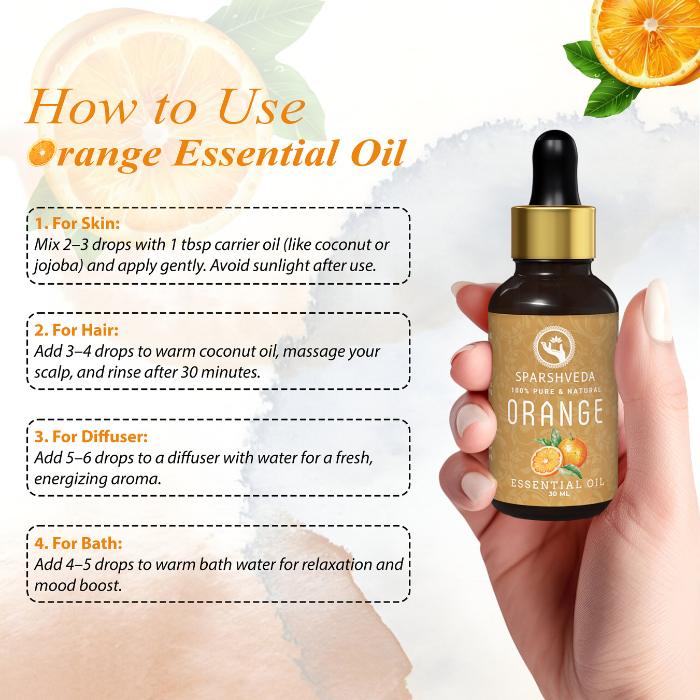 How to Use
Orange Essential Oil

1. For Skin:
Mix 2–3 drops with 1 tbsp carrier oil (like coconut or jojoba) and apply gently. Avoid sunlight after use.

2. For Hair:
Add 3–4 drops to warm coconut oil, massage your scalp, and rinse after 30 minutes.

3. For Diffuser:
Add 5–6 drops to a diffuser with water for a fresh, energizing aroma.

4. For Bath:
Add 4–5 drops to warm bath water for relaxation and mood boost.

SPARSHVEDA
100% PURE & NATURAL
ORANGE
ESSENTIAL OIL
30 ML